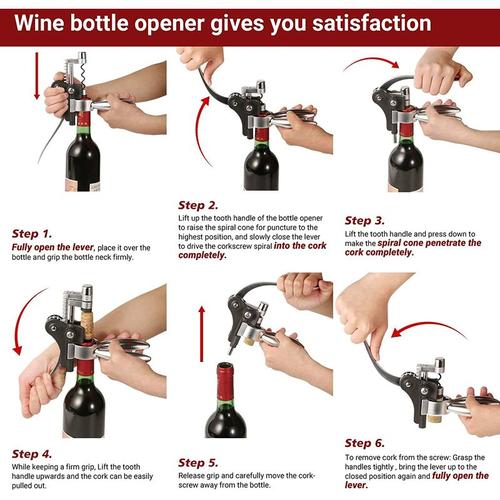 Wine bottle opener gives you satisfaction

Step 1.
Fully open the lever, place it over the bottle and grip the bottle neck firmly.

Step 2.
Lift up the tooth handle of the bottle opener to raise the spiral cone for puncture to the highest position, and slowly close the lever to drive the corkscrew spiral into the cork completely.

Step 3.
Lift the tooth handle and press down to make the spiral cone penetrate the cork completely.

Step 4.
While keeping a firm grip, Lift the tooth handle upwards and the cork can be easily pulled out.

Step 5.
Release grip and carefully move the corkscrew away from the bottle.

Step 6.
To remove cork from the screw: Grasp the handles tightly , bring the lever up to the closed position again and fully open the lever.